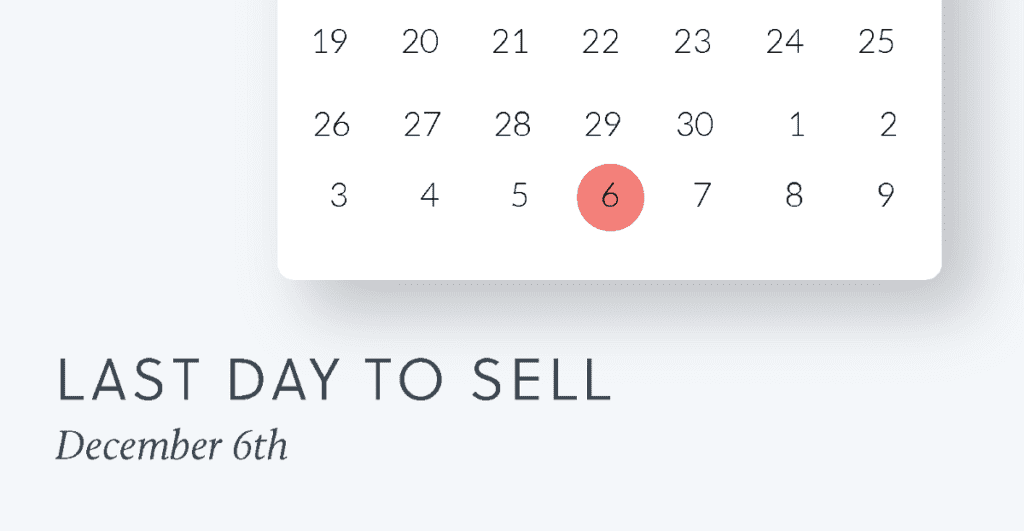 | 19 | 20 | 21 | 22 | 23 | 24 | 25 |
|---|---|---|---|---|---|---|
| 26 | 27 | 28 | 29 | 30 | 1 | 2 |
| 3 | 4 | 5 | 6 | 7 | 8 | 9 |

LAST DAY TO SELL
December 6th